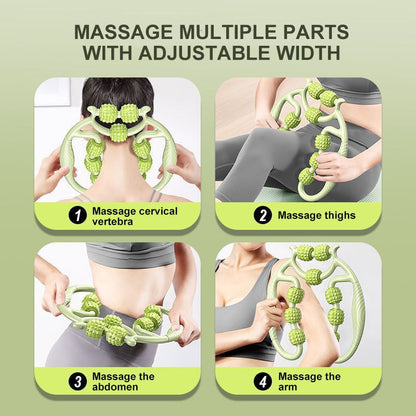 MASSAGE MULTIPLE PARTS WITH ADJUSTABLE WIDTH

1 Massage cervical vertebra

2 Massage thighs

3 Massage the abdomen

4 Massage the arm