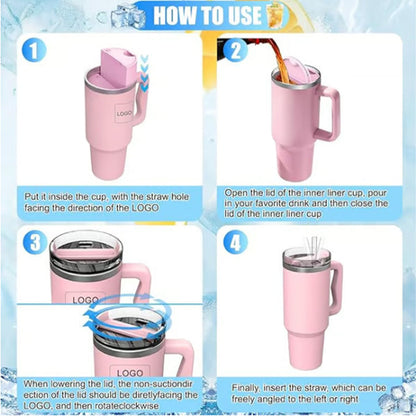 HOW TO USE

1

LOGO

Put it inside the cup, with the straw hole facing the direction of the LOGO

2

Open the lid of the inner liner cup, pour in your favorite drink and then close the lid of the inner liner cup

3

LOGO

LOGO

When lowering the lid, the non-suctiondir ection of the lid should be diretlyfacing the LOGO, and then rotateclockwise

4

Finally, insert the straw, which can be freely angled to the left or right